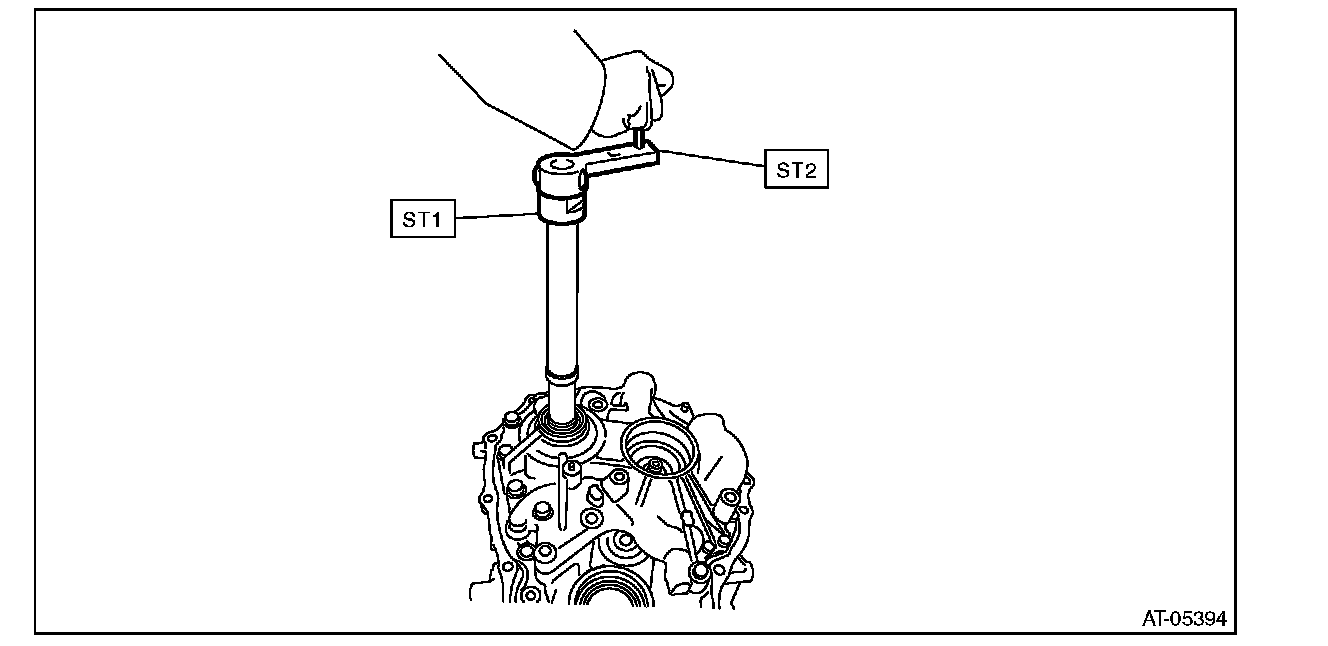 ST2

ST1

AT-05394