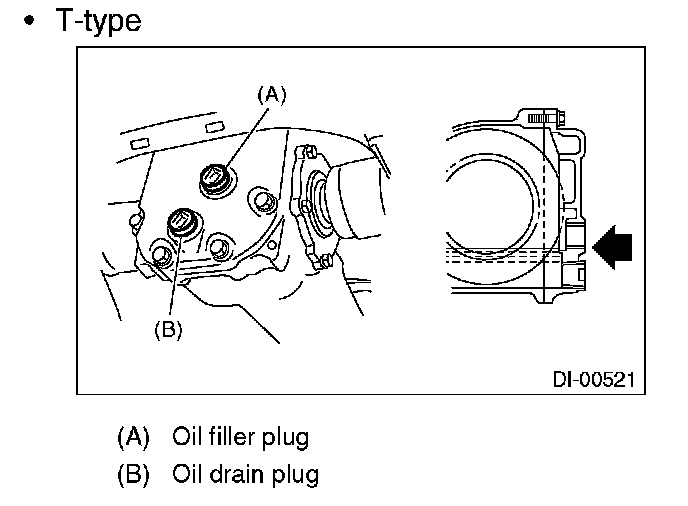 • T-type

(A)

(B)

DI-00521

(A) Oil filler plug
(B) Oil drain plug