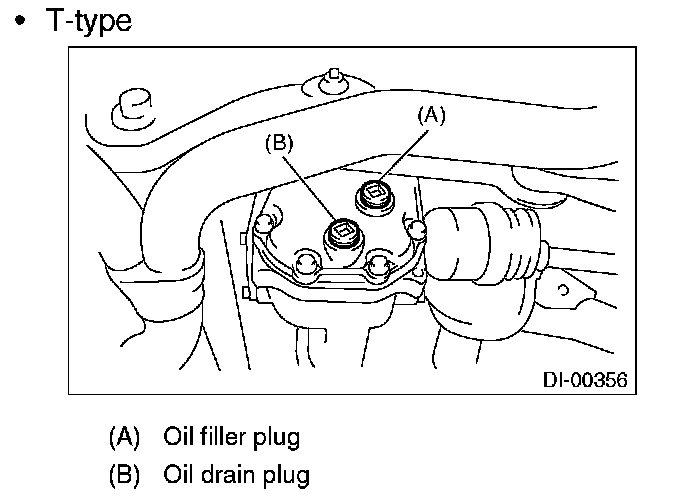 • T-type

(A)

(B)

DI-00356

(A) Oil filler plug

(B) Oil drain plug