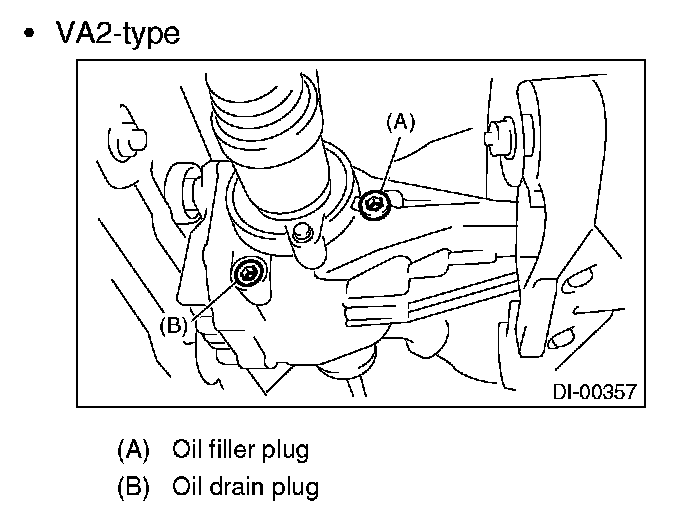 • VA2-type

(A)

(B)

DI-00357

(A) Oil filler plug
(B) Oil drain plug