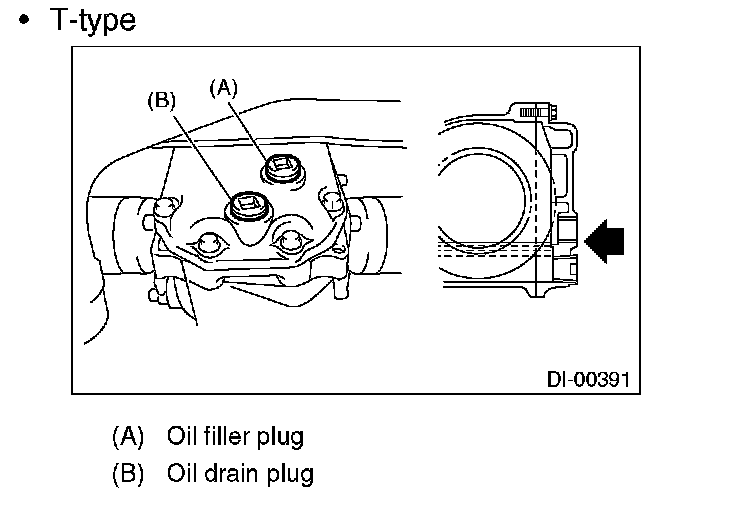 • T-type

(B)
(A)

DI-00391

(A) Oil filler plug
(B) Oil drain plug