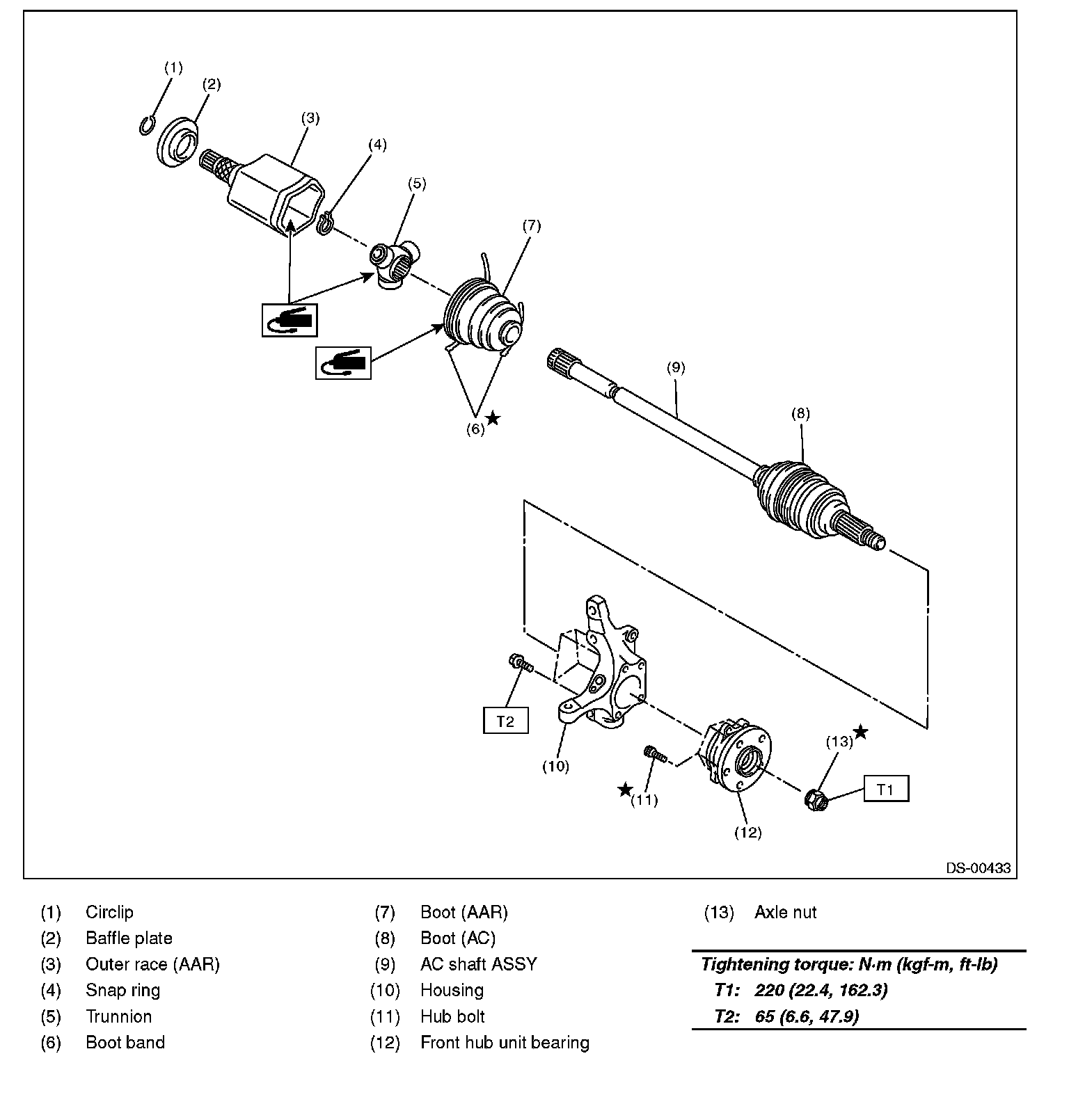 (1)
(2)
(3)
(4)
(5)
(7)
(6) ★
(9)
(8)
T2
(10)
★ (11)
(12)
(13) ★
T1
DS-00433

(1) Circlip
(2) Baffle plate
(3) Outer race (AAR)
(4) Snap ring
(5) Trunnion
(6) Boot band

(7) Boot (AAR)
(8) Boot (AC)
(9) AC shaft ASSY
(10) Housing
(11) Hub bolt
(12) Front hub unit bearing

(13) Axle nut

Tightening torque: N·m (kgf-m, ft-lb)
T1: 220 (22.4, 162.3)
T2: 65 (6.6, 47.9)