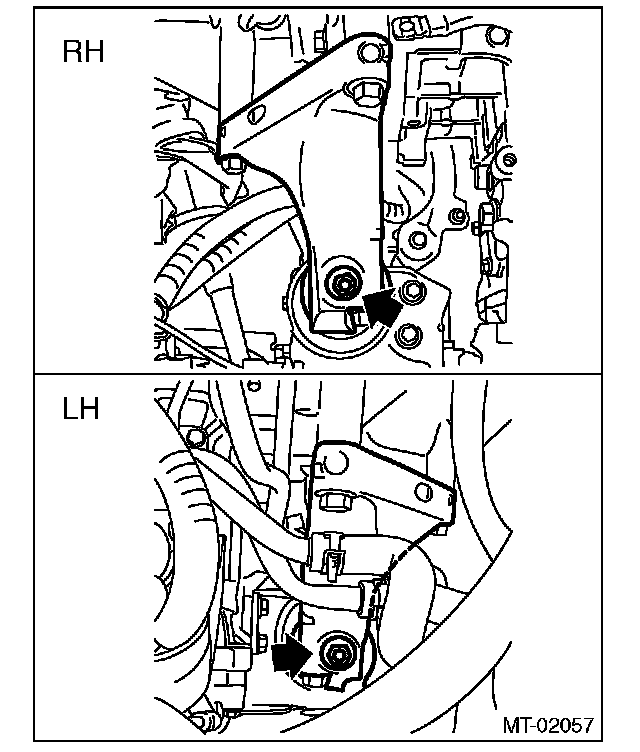 RH

LH

MT-02057