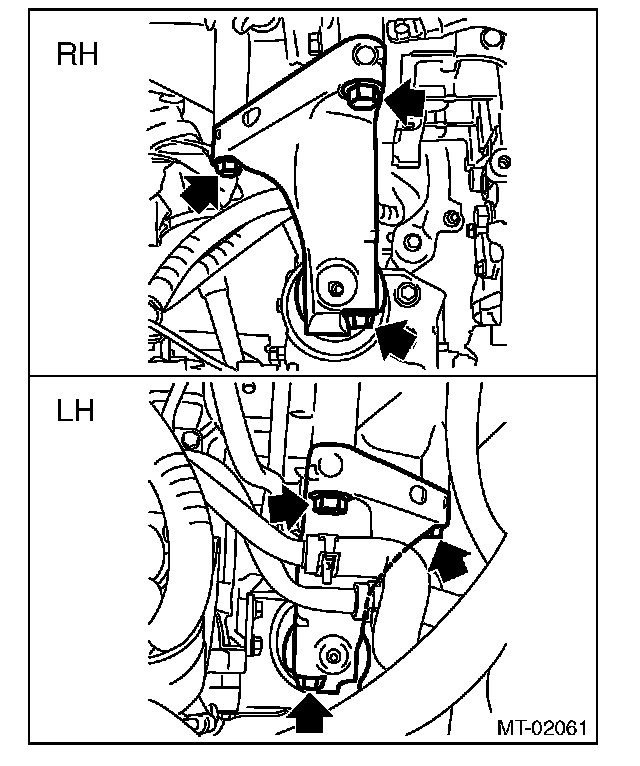 RH

LH

MT-02061