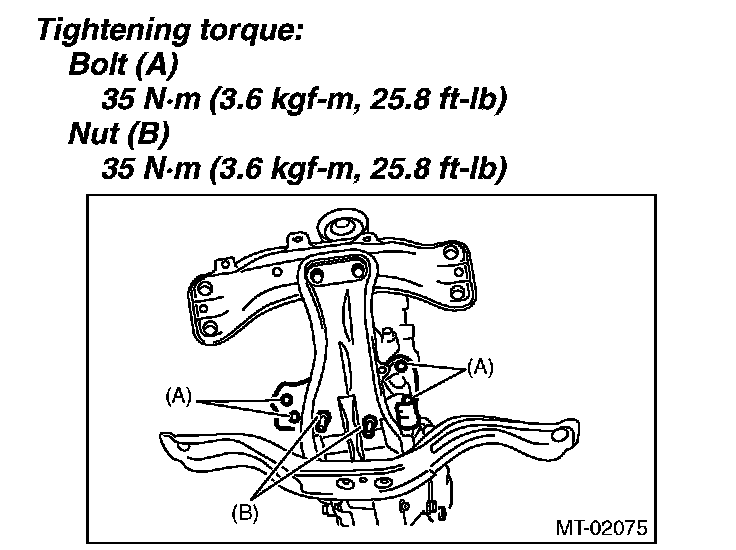 Tightening torque:
Bolt (A)
35 N·m (3.6 kgf-m, 25.8 ft-lb)
Nut (B)
35 N·m (3.6 kgf-m, 25.8 ft-lb)

(A)
(A)
(B)
MT-02075