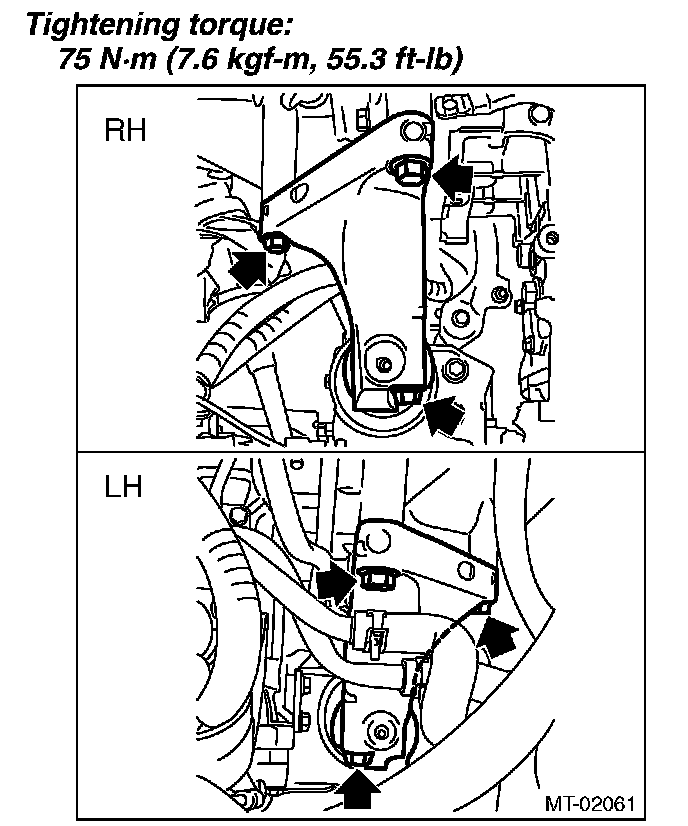 Tightening torque:
75 N·m (7.6 kgf-m, 55.3 ft-lb)

RH

LH

MT-02061