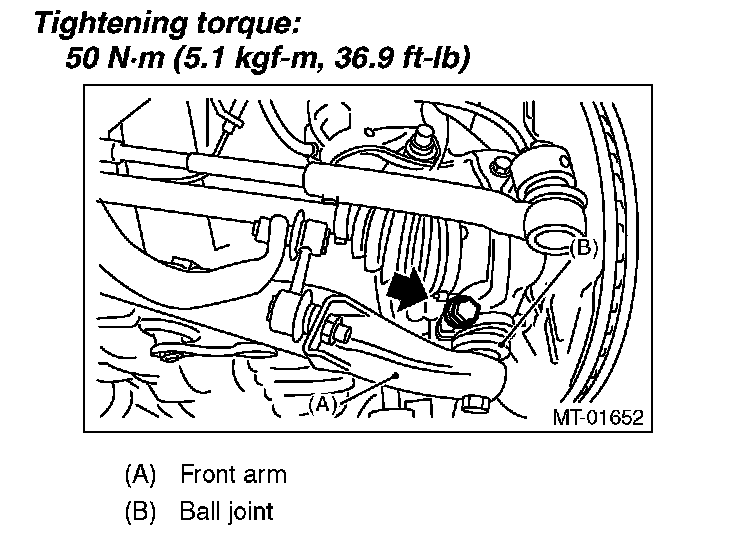 Tightening torque:
50 N·m (5.1 kgf-m, 36.9 ft-lb)

(B)
(A)
MT-01652

(A) Front arm
(B) Ball joint