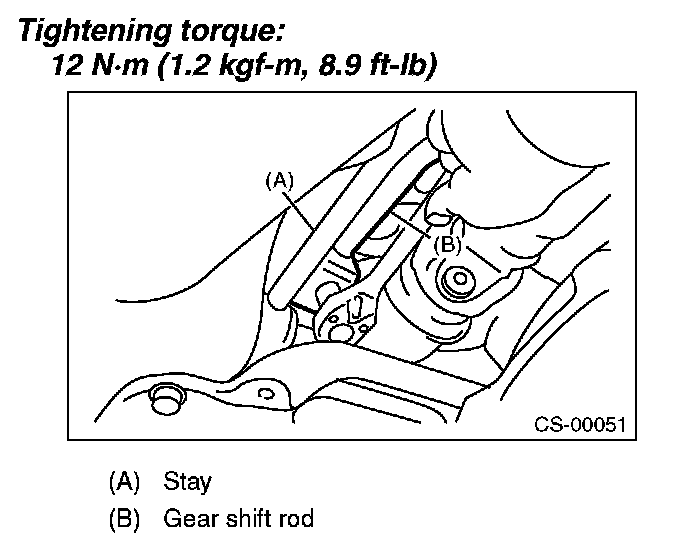 Tightening torque:
12 N·m (1.2 kgf-m, 8.9 ft-lb)

(A)

(B)

CS-00051

(A) Stay
(B) Gear shift rod