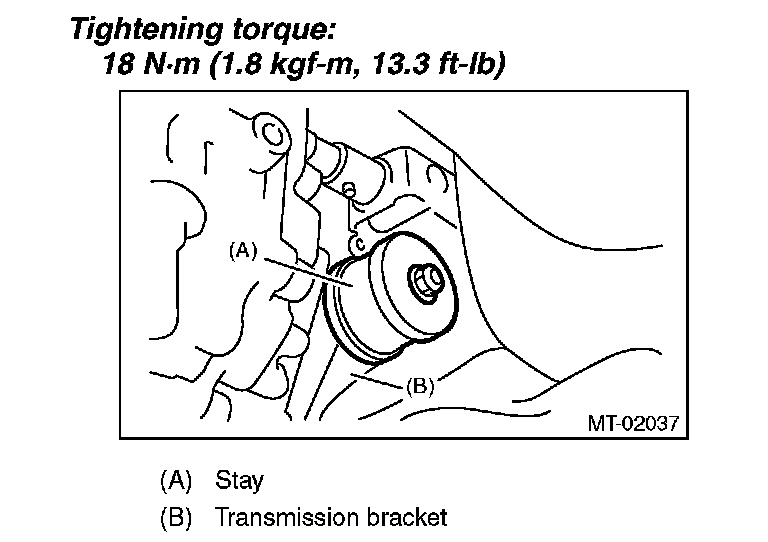 Tightening torque:
18 N·m (1.8 kgf-m, 13.3 ft-lb)

(A)

(B)

MT-02037

(A) Stay
(B) Transmission bracket