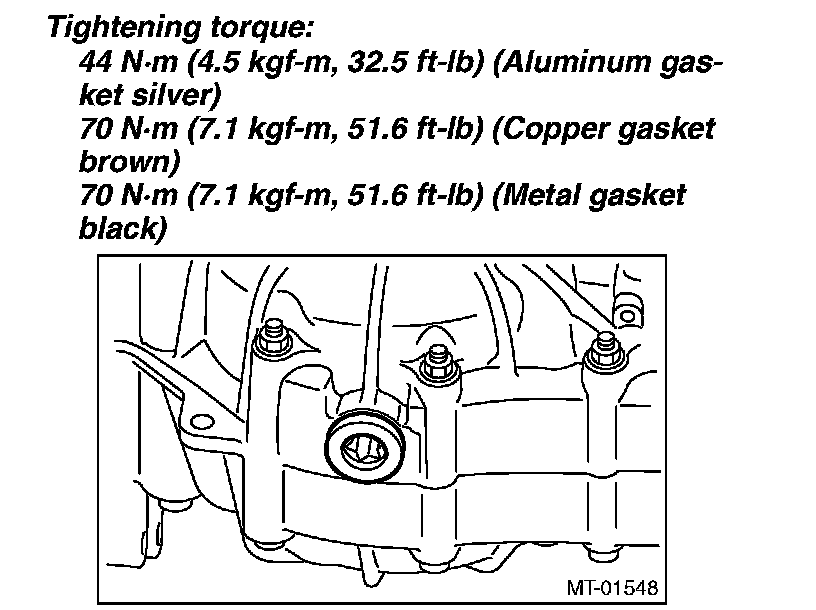 Tightening torque:
44 N·m (4.5 kgf-m, 32.5 ft-lb) (Aluminum gasket silver)
70 N·m (7.1 kgf-m, 51.6 ft-lb) (Copper gasket brown)
70 N·m (7.1 kgf-m, 51.6 ft-lb) (Metal gasket black)

MT-01548