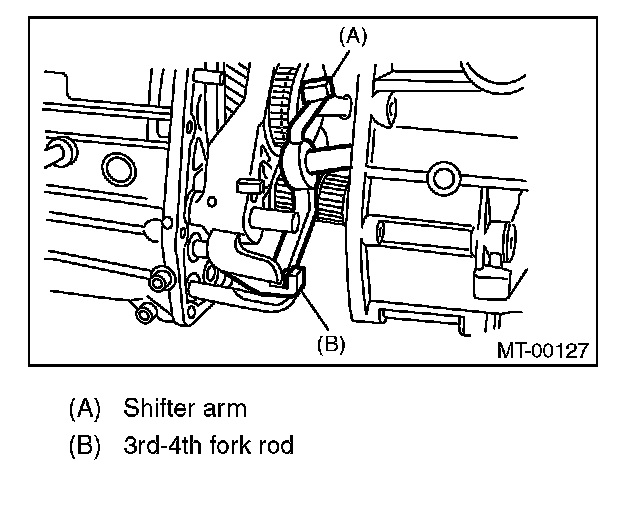 (A)

(B)

MT-00127

(A) Shifter arm

(B) 3rd-4th fork rod