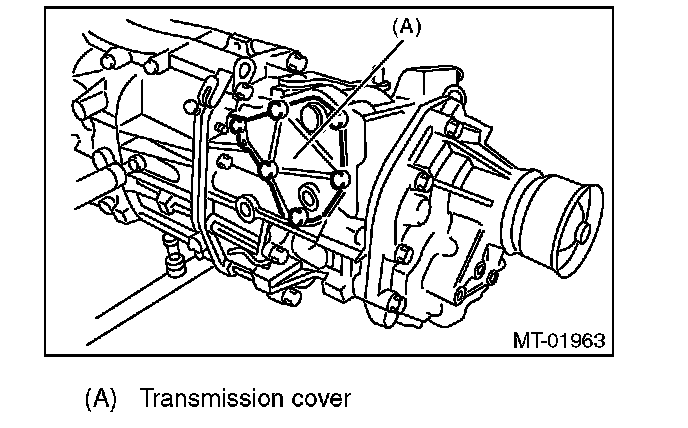 (A)

MT-01963

(A) Transmission cover