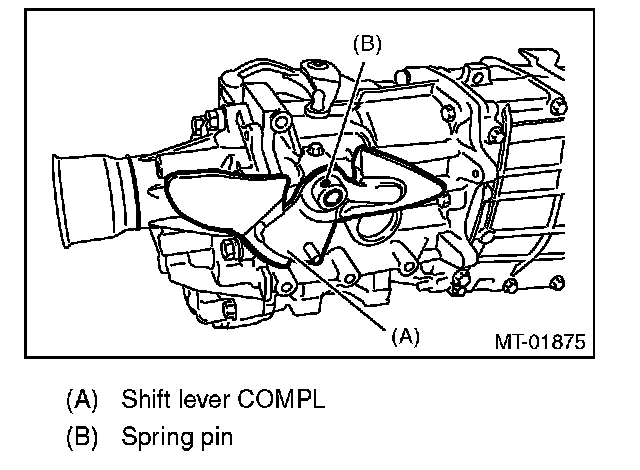 (B)

(A)

MT-01875

(A) Shift lever COMPL

(B) Spring pin