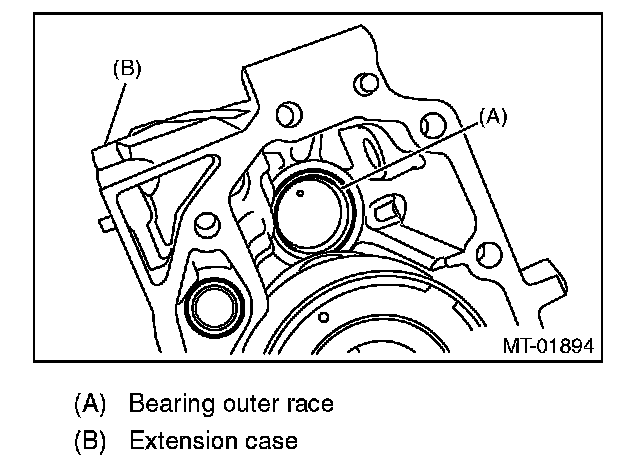 (B)

(A)

MT-01894

(A) Bearing outer race

(B) Extension case