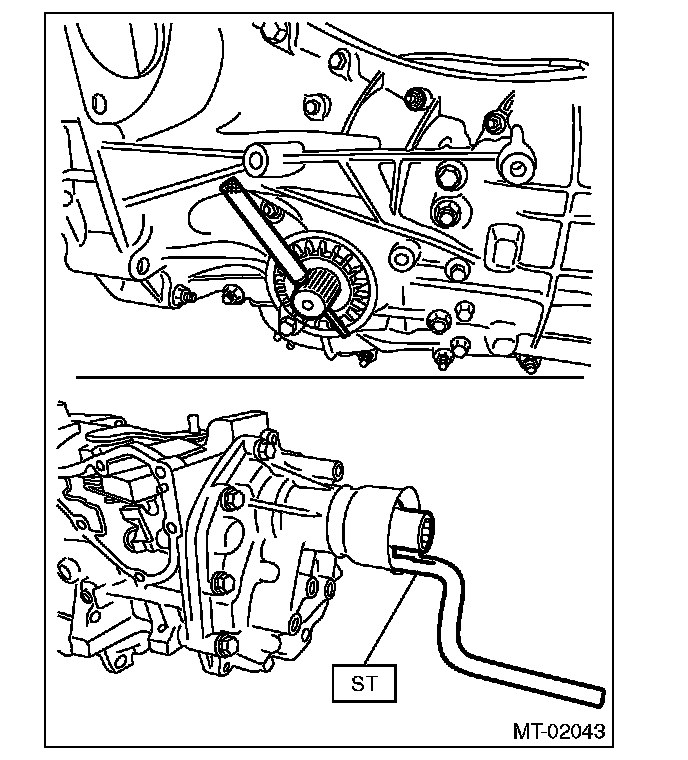 ST

MT-02043