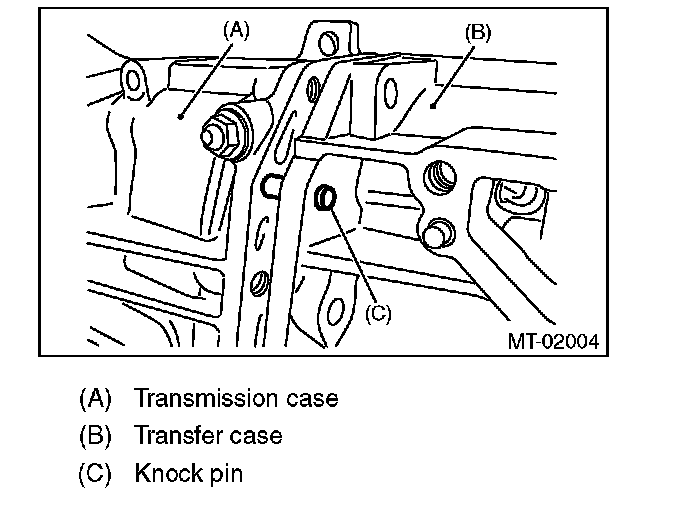 (A)

(B)

(C)

MT-02004

(A) Transmission case

(B) Transfer case

(C) Knock pin