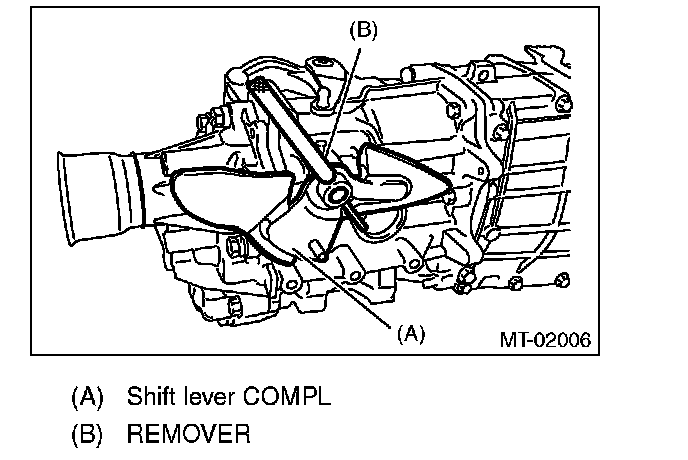 (B)

(A)

MT-02006

(A) Shift lever COMPL

(B) REMOVER