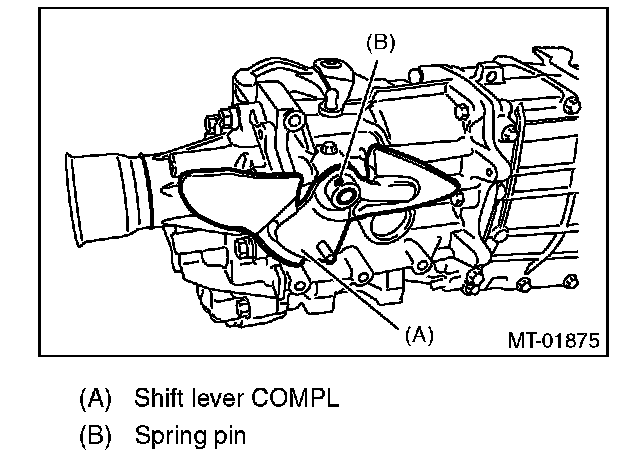 (B)

(A)

MT-01875

(A) Shift lever COMPL

(B) Spring pin