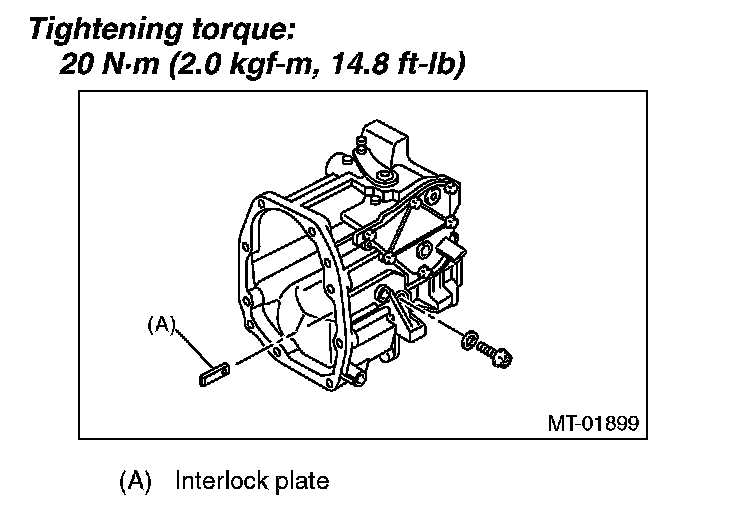 Tightening torque:
20 N·m (2.0 kgf-m, 14.8 ft-lb)

(A)

MT-01899

(A) Interlock plate