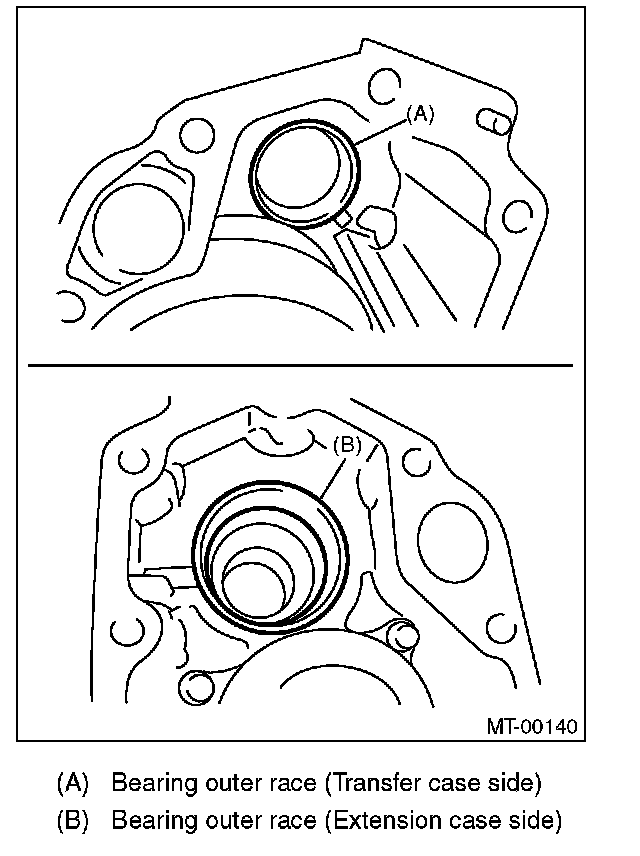 (A)

(B)

MT-00140

(A) Bearing outer race (Transfer case side)
(B) Bearing outer race (Extension case side)