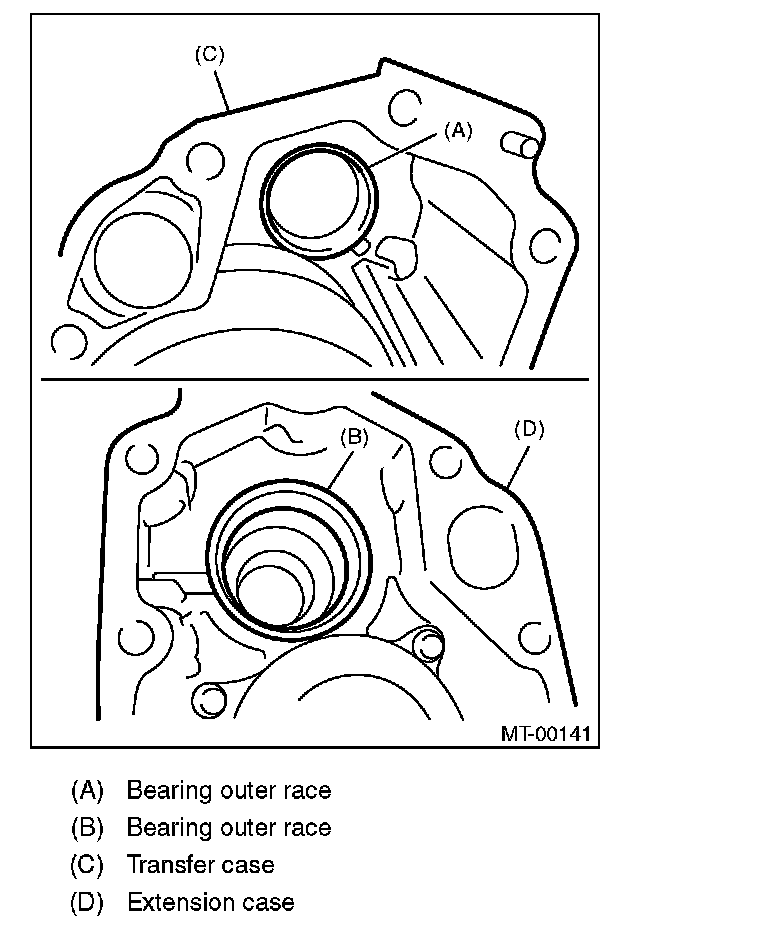 (C)
(A)
(B)
(D)
MT-00141

(A) Bearing outer race
(B) Bearing outer race
(C) Transfer case
(D) Extension case