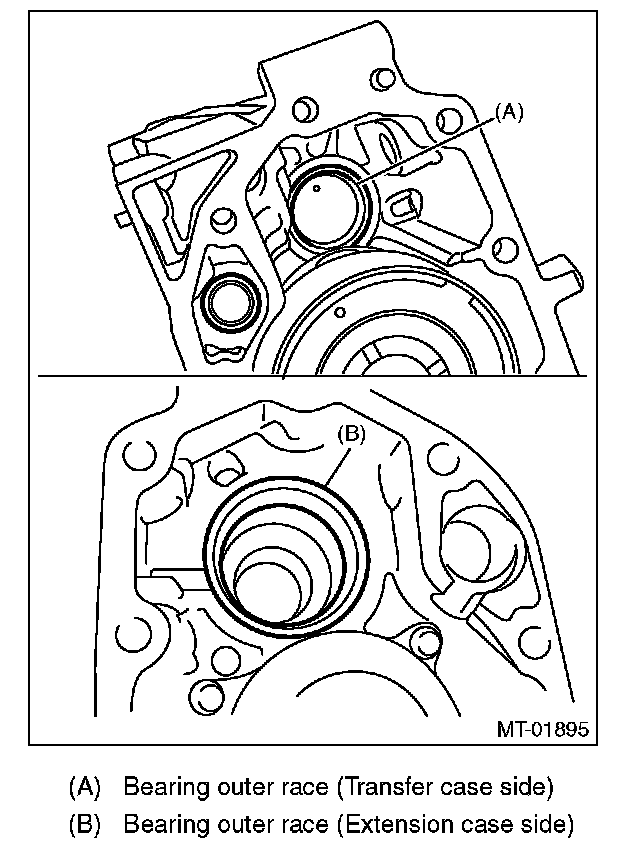 (A)

(B)

MT-01895

(A) Bearing outer race (Transfer case side)

(B) Bearing outer race (Extension case side)