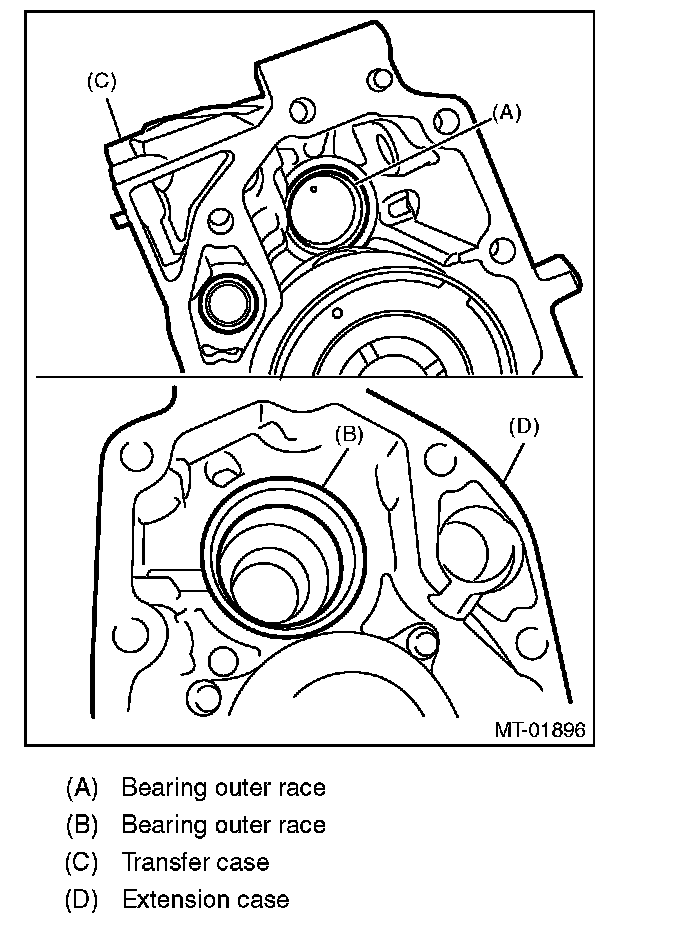 (C)

(A)

(B)

(D)

MT-01896

(A) Bearing outer race
(B) Bearing outer race
(C) Transfer case
(D) Extension case