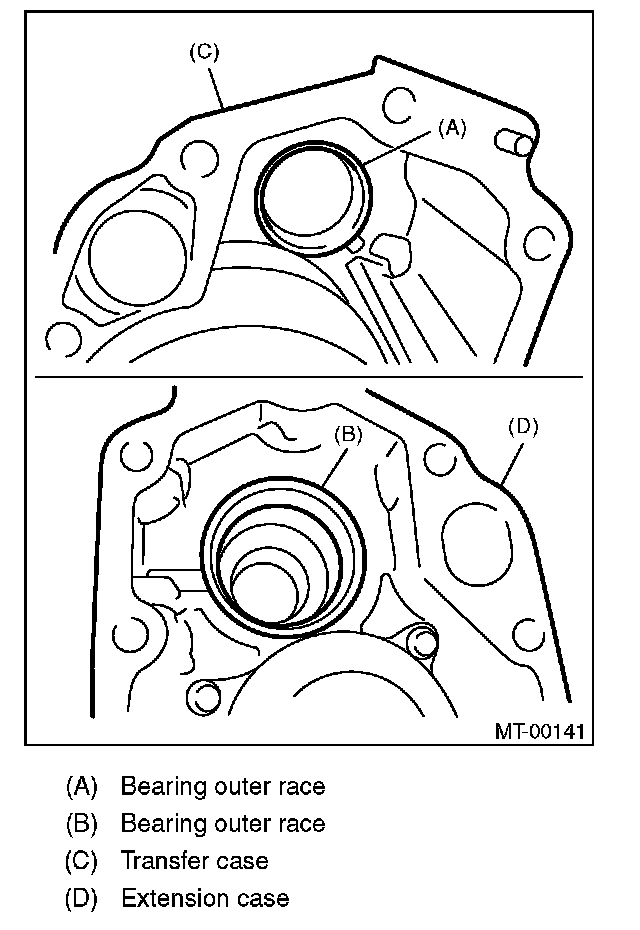 (C)

(A)

(B)

(D)

MT-00141

(A) Bearing outer race

(B) Bearing outer race

(C) Transfer case

(D) Extension case