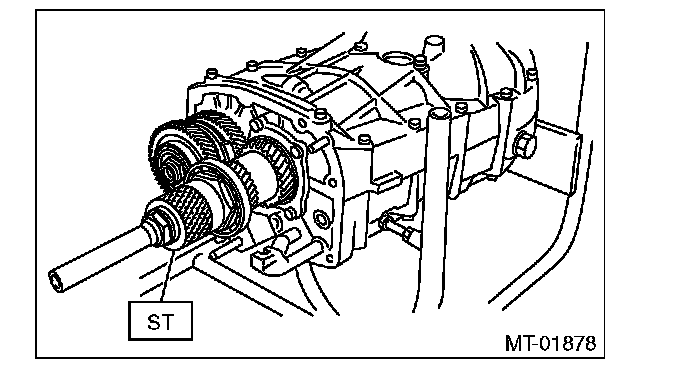 ST

MT-01878