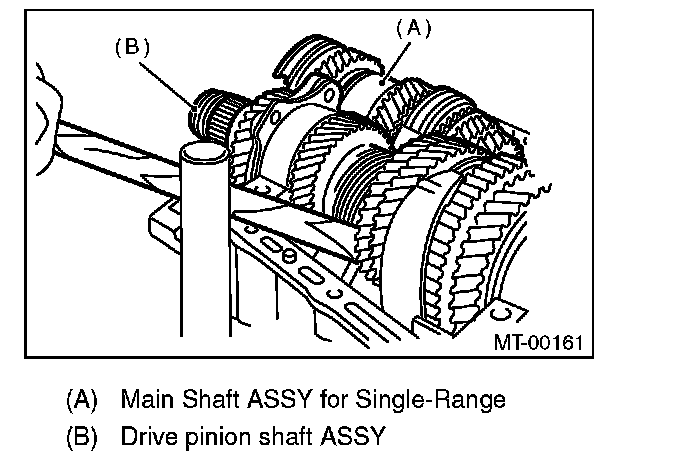 (B)
(A)
MT-00161

(A) Main Shaft ASSY for Single-Range
(B) Drive pinion shaft ASSY