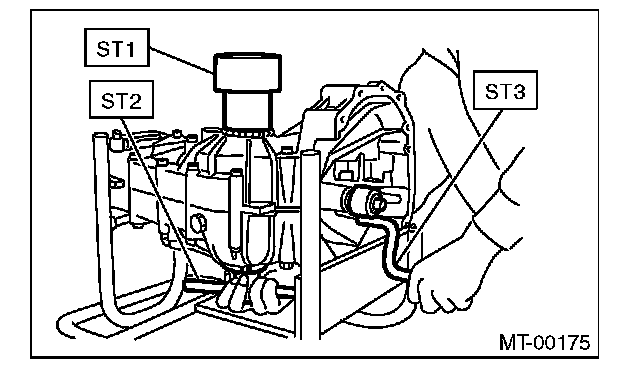 ST1
ST2
ST3
MT-00175