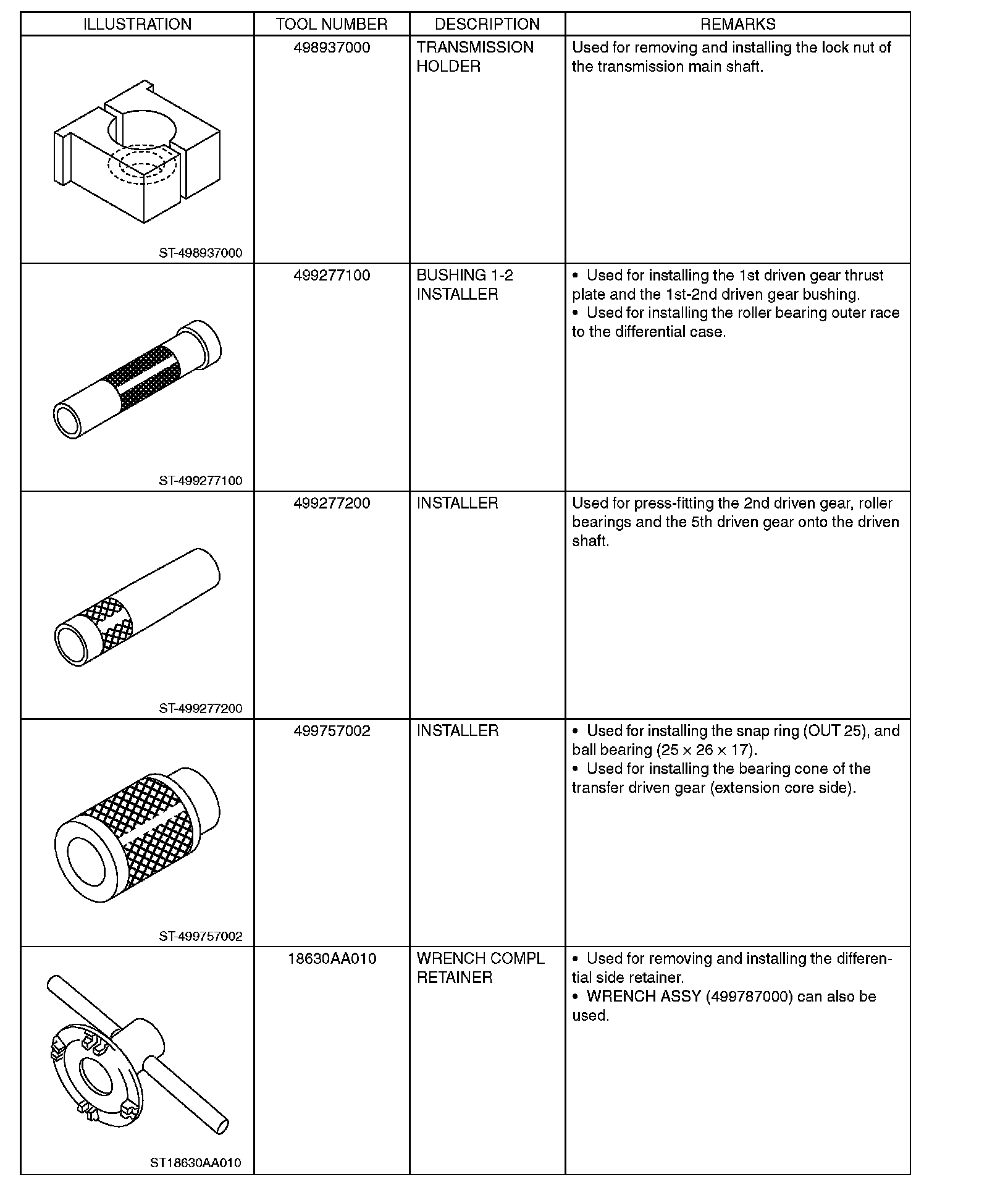 | ILLUSTRATION | TOOL NUMBER | DESCRIPTION | REMARKS |
|---|---|---|---|
| ST-498937000 | 498937000 | TRANSMISSION HOLDER | Used for removing and installing the lock nut of the transmission main shaft. |
| ST-499277100 | 499277100 | BUSHING 1-2 INSTALLER | • Used for installing the 1st driven gear thrust plate and the 1st-2nd driven gear bushing. • Used for installing the roller bearing outer race to the differential case. |
| ST-499277200 | 499277200 | INSTALLER | Used for press-fitting the 2nd driven gear, roller bearings and the 5th driven gear onto the driven shaft. |
| ST-499757002 | 499757002 | INSTALLER | • Used for installing the snap ring (OUT 25), and ball bearing ($25 \times 26 \times 17$). • Used for installing the bearing cone of the transfer driven gear (extension core side). |
| ST18630AA010 | 18630AA010 | WRENCH COMPL RETAINER | • Used for removing and installing the differential side retainer. • WRENCH ASSY (499787000) can also be used. |