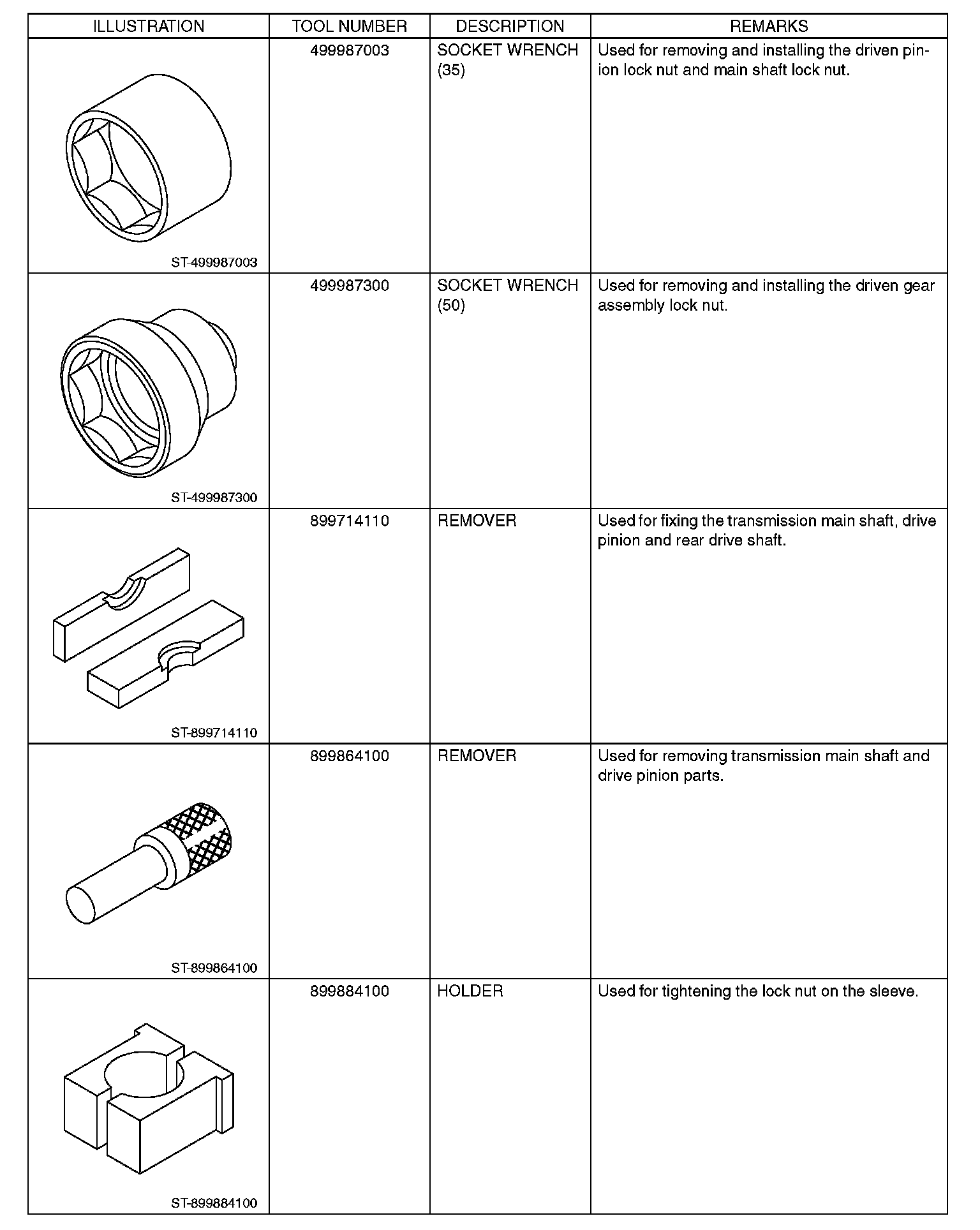 | ILLUSTRATION | TOOL NUMBER | DESCRIPTION | REMARKS |
|---|---|---|---|
| ST-499987003 | 499987003 | SOCKET WRENCH (35) | Used for removing and installing the driven pinion lock nut and main shaft lock nut. |
| ST-499987300 | 499987300 | SOCKET WRENCH (50) | Used for removing and installing the driven gear assembly lock nut. |
| ST-899714110 | 899714110 | REMOVER | Used for fixing the transmission main shaft, drive pinion and rear drive shaft. |
| ST-899864100 | 899864100 | REMOVER | Used for removing transmission main shaft and drive pinion parts. |
| ST-899884100 | 899884100 | HOLDER | Used for tightening the lock nut on the sleeve. |