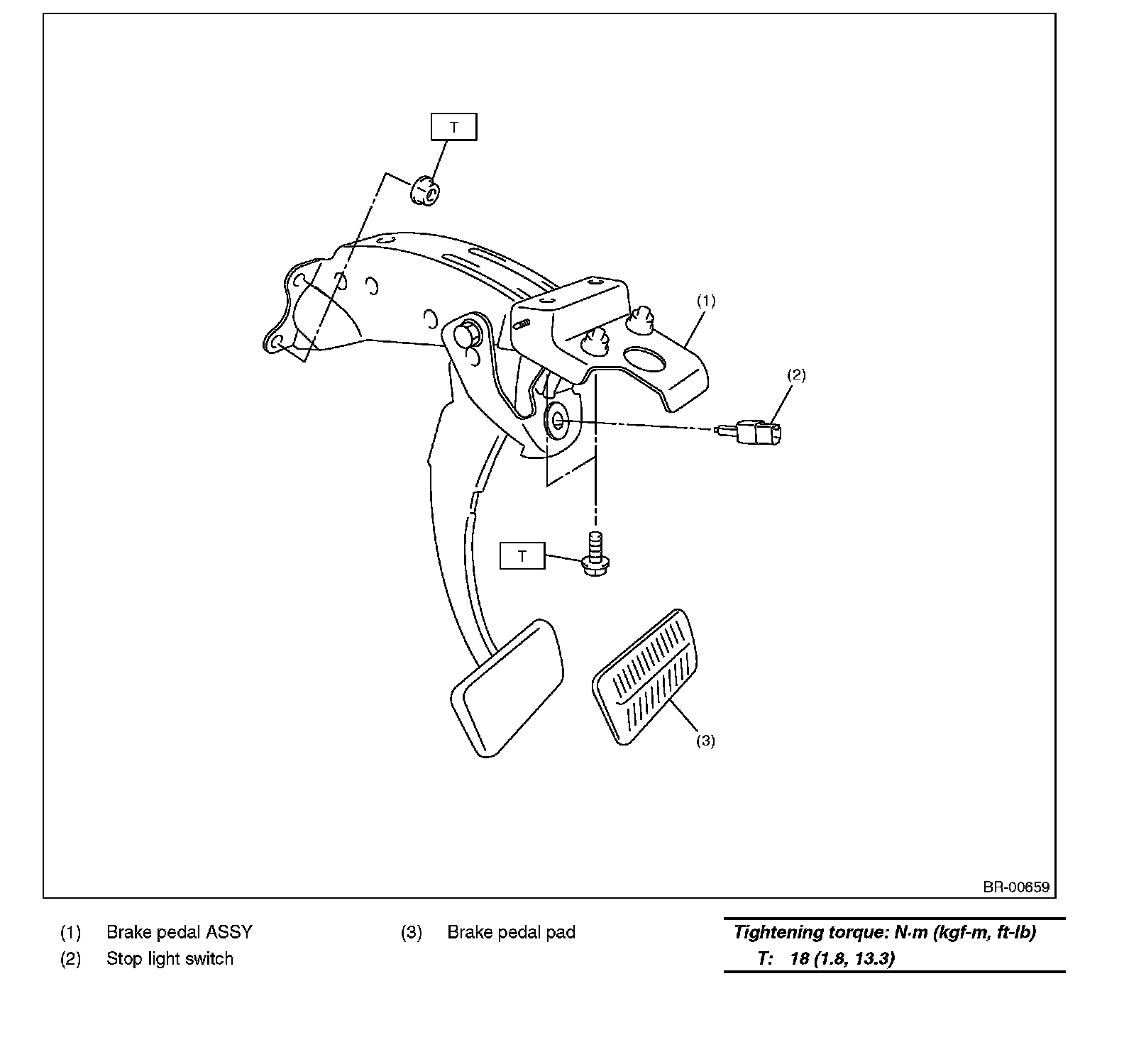 T

(1)

(2)

T

(3)

BR-00659

(1) Brake pedal ASSY
(2) Stop light switch

(3) Brake pedal pad

Tightening torque: N·m (kgf-m, ft-lb)
T: 18 (1.8, 13.3)