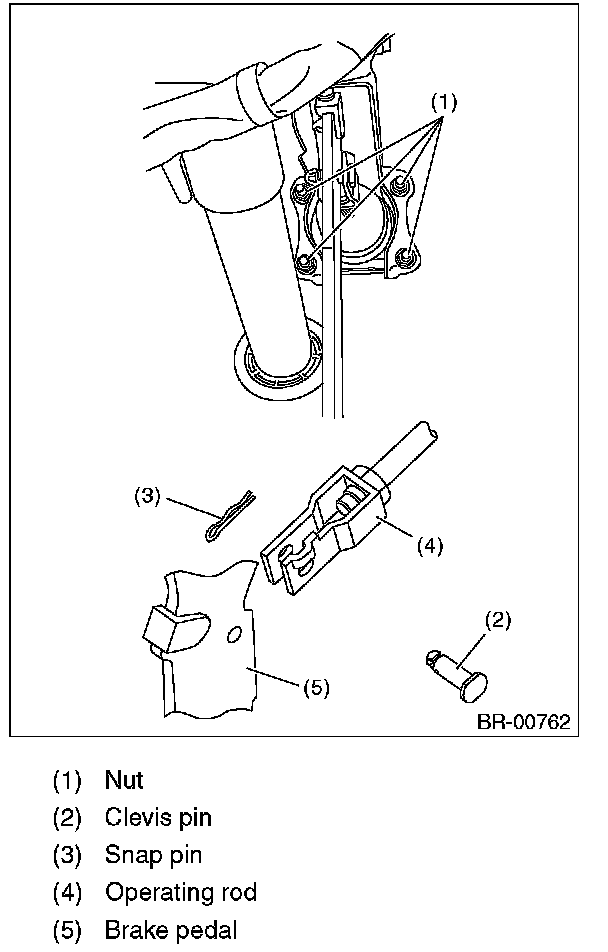 (1)

(3)

(4)

(2)

(5)

BR-00762

(1) Nut
(2) Clevis pin
(3) Snap pin
(4) Operating rod
(5) Brake pedal