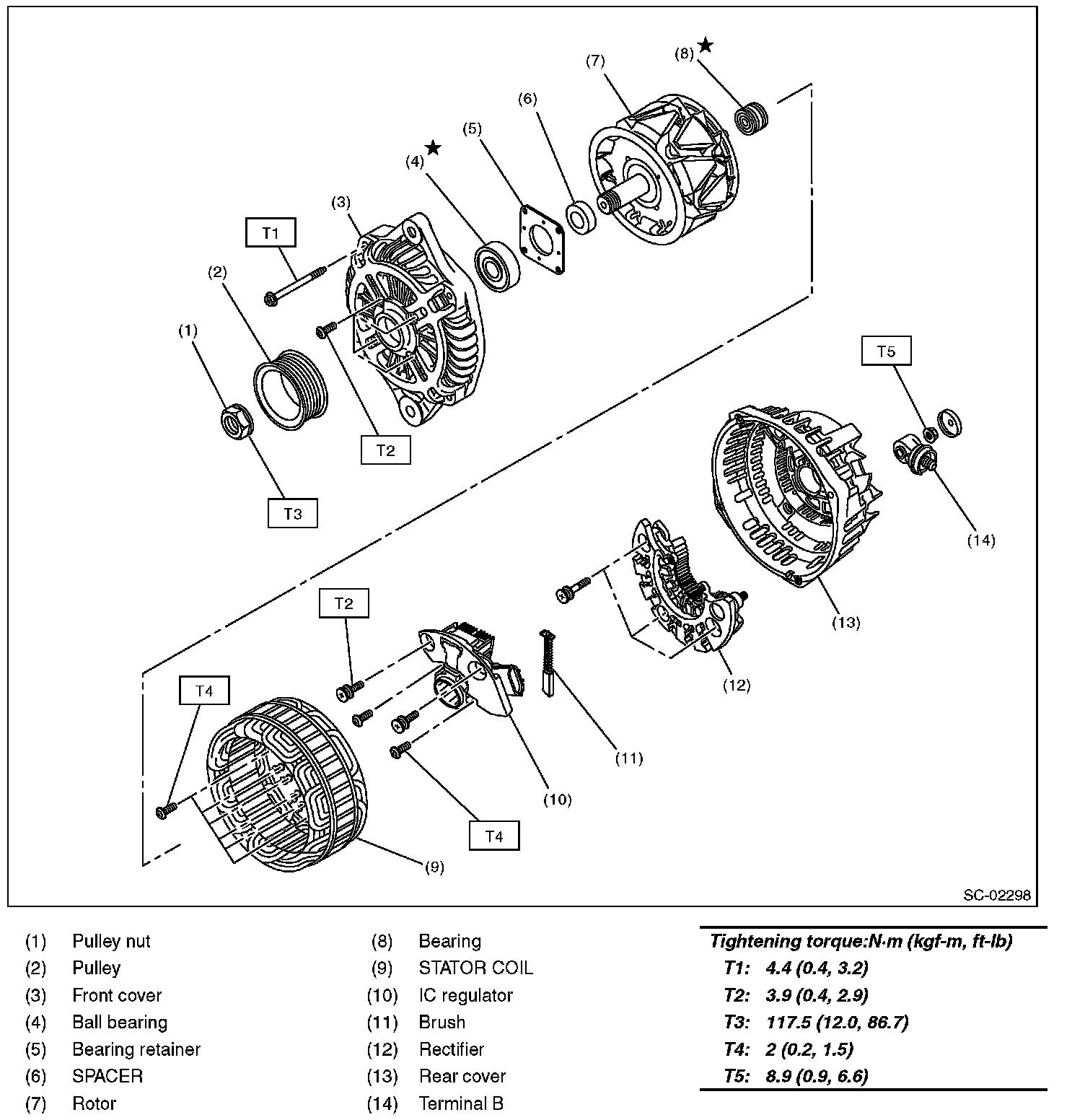 (8) ★
(7)
(6)
(5)
(4) ★
(3)
T1
(2)
(1)
T2
T3
T5
(14)
(13)
(12)
T2
T4
(11)
(10)
T4
(9)
SC-02298

(1) Pulley nut
(2) Pulley
(3) Front cover
(4) Ball bearing
(5) Bearing retainer
(6) SPACER
(7) Rotor

(8) Bearing
(9) STATOR COIL
(10) IC regulator
(11) Brush
(12) Rectifier
(13) Rear cover
(14) Terminal B

Tightening torque:N·m (kgf-m, ft-lb)
T1: 4.4 (0.4, 3.2)
T2: 3.9 (0.4, 2.9)
T3: 117.5 (12.0, 86.7)
T4: 2 (0.2, 1.5)
T5: 8.9 (0.9, 6.6)