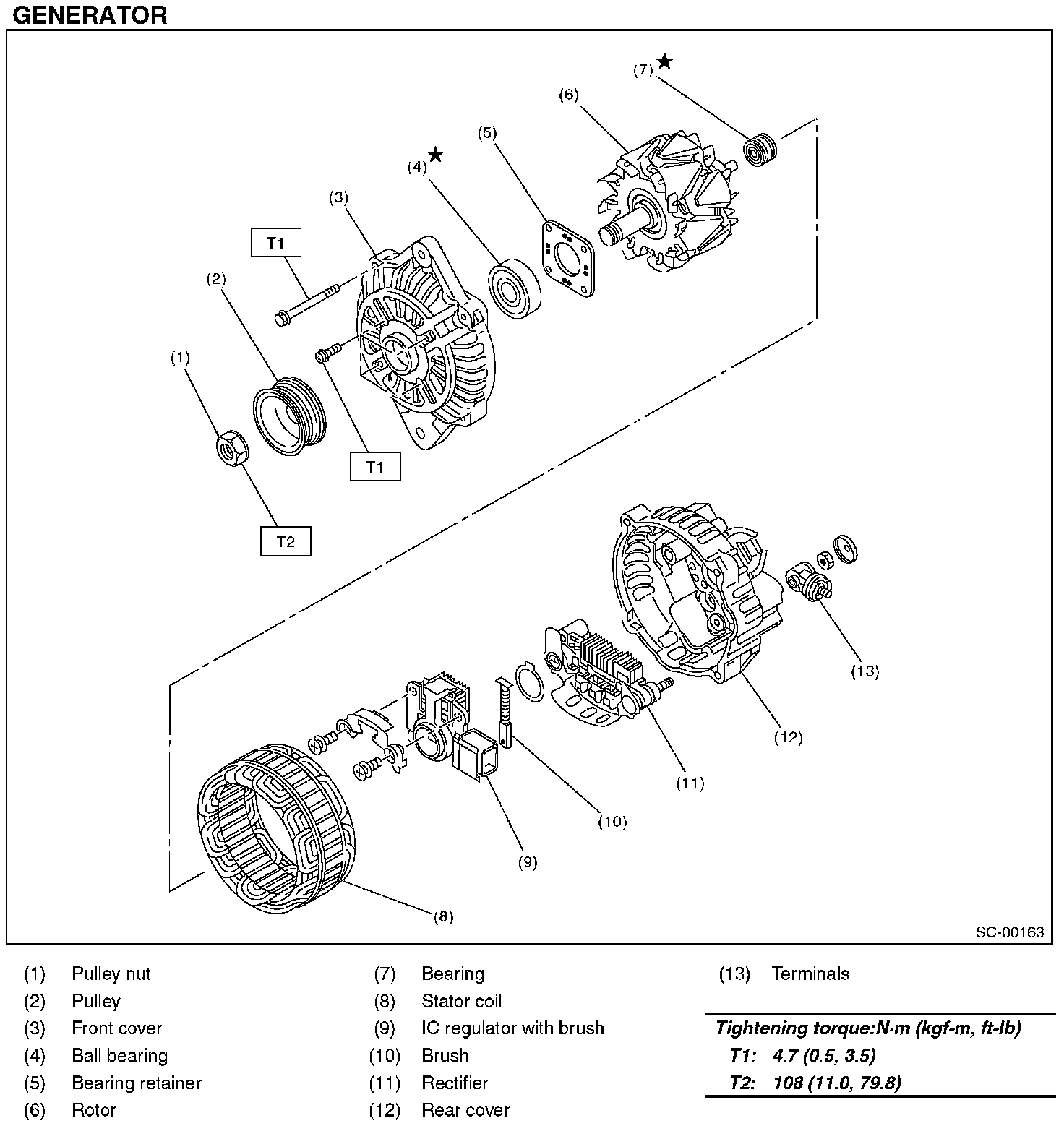 GENERATOR

(7) ★
(6)
(5)
(4) ★
(3)
T1
(2)
(1)
T1
T2
(13)
(12)
(11)
(10)
(9)
(8)
SC-00163

(1) Pulley nut
(2) Pulley
(3) Front cover
(4) Ball bearing
(5) Bearing retainer
(6) Rotor

(7) Bearing
(8) Stator coil
(9) IC regulator with brush
(10) Brush
(11) Rectifier
(12) Rear cover

(13) Terminals

Tightening torque:N·m (kgf-m, ft-lb)
T1: 4.7 (0.5, 3.5)
T2: 108 (11.0, 79.8)