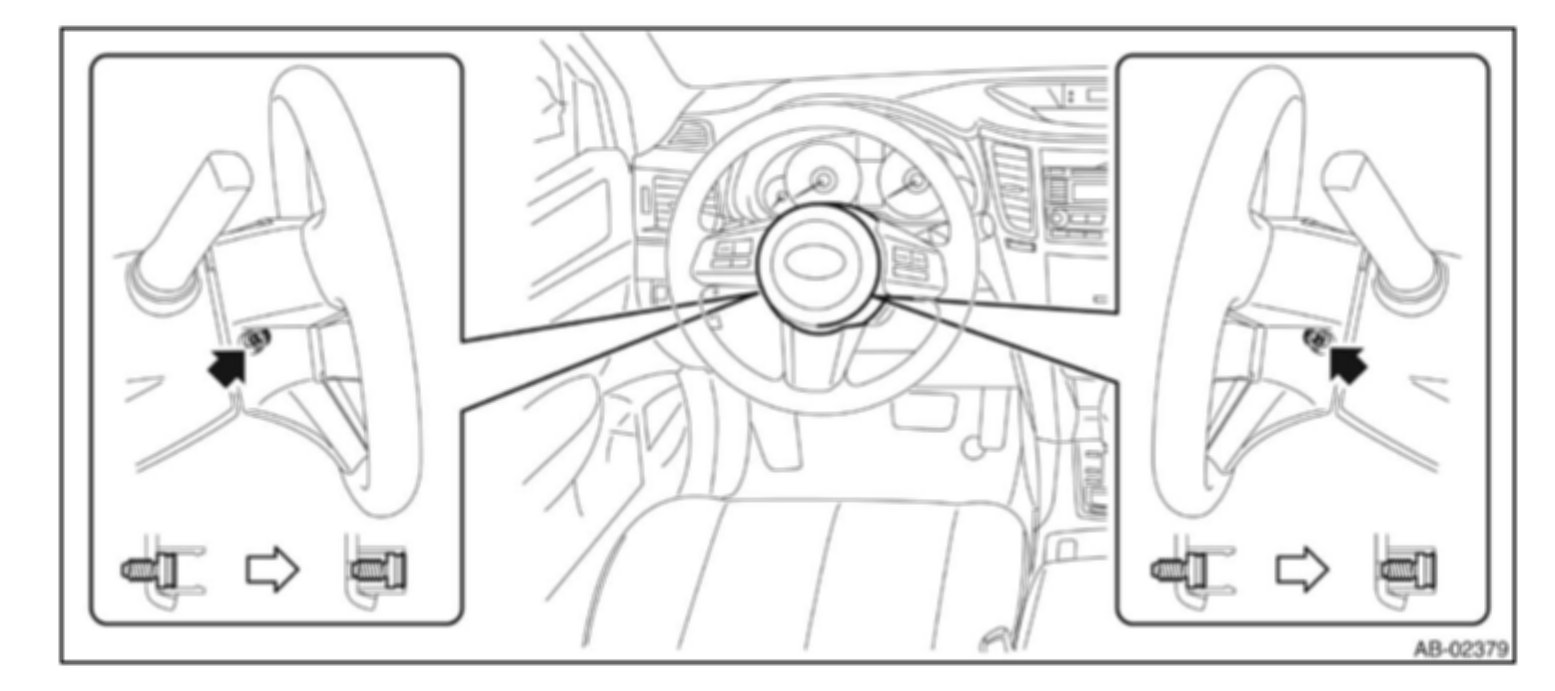 AB-02379