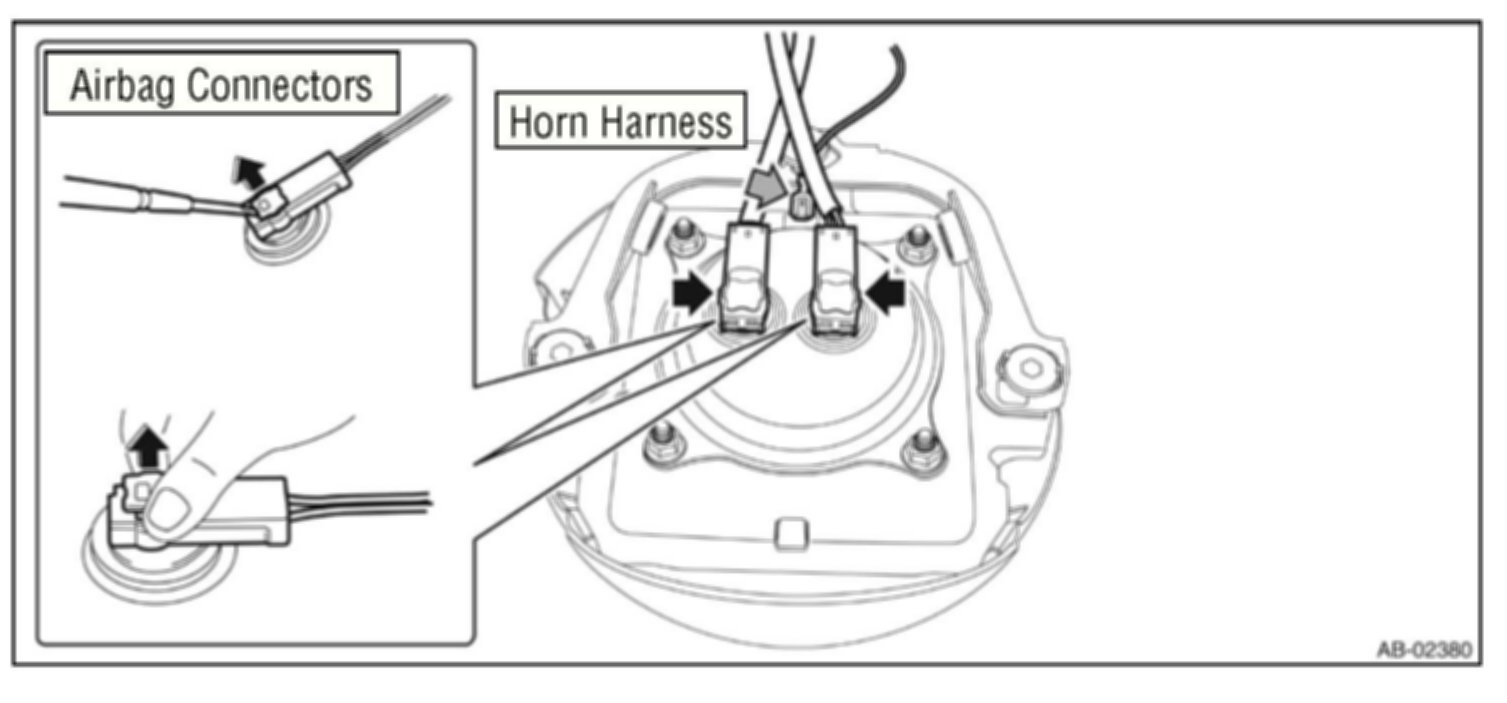 Airbag Connectors

Horn Harness

AB-02380