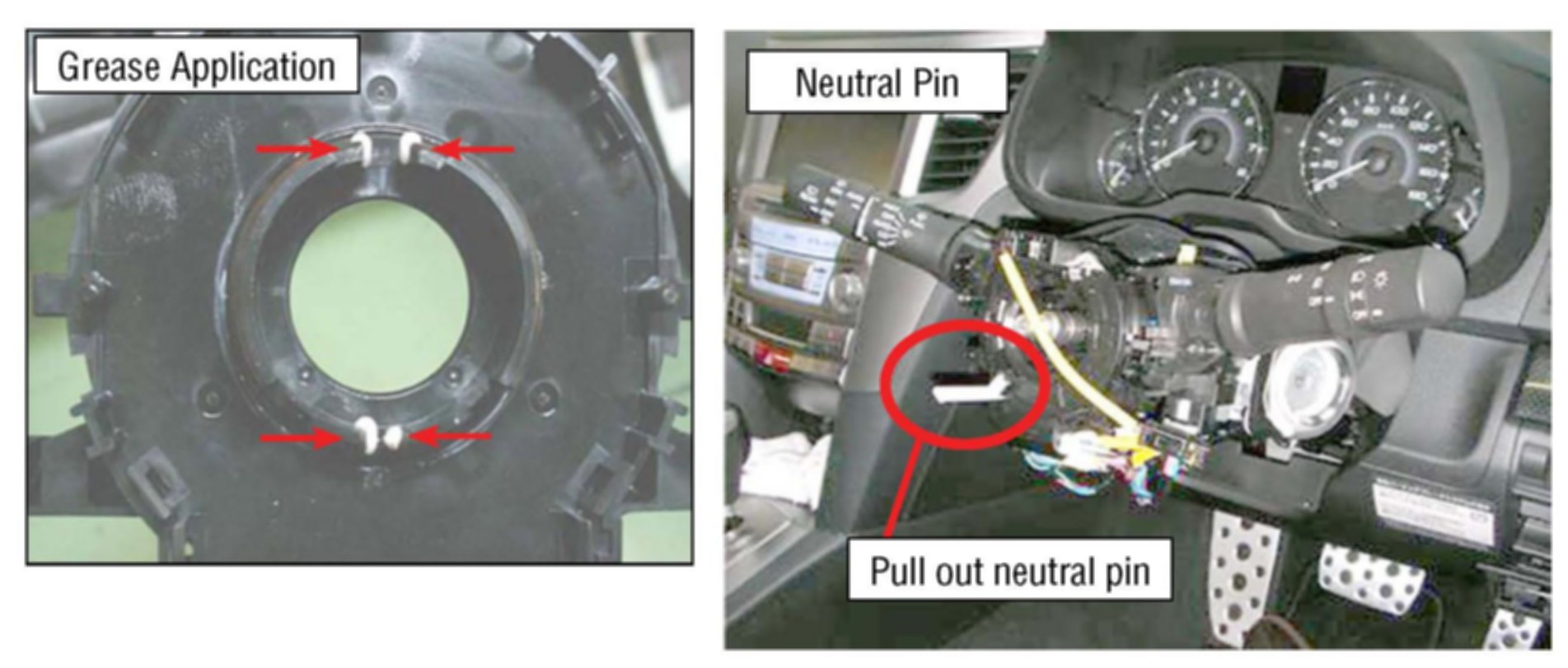 Grease Application

Neutral Pin

Pull out neutral pin