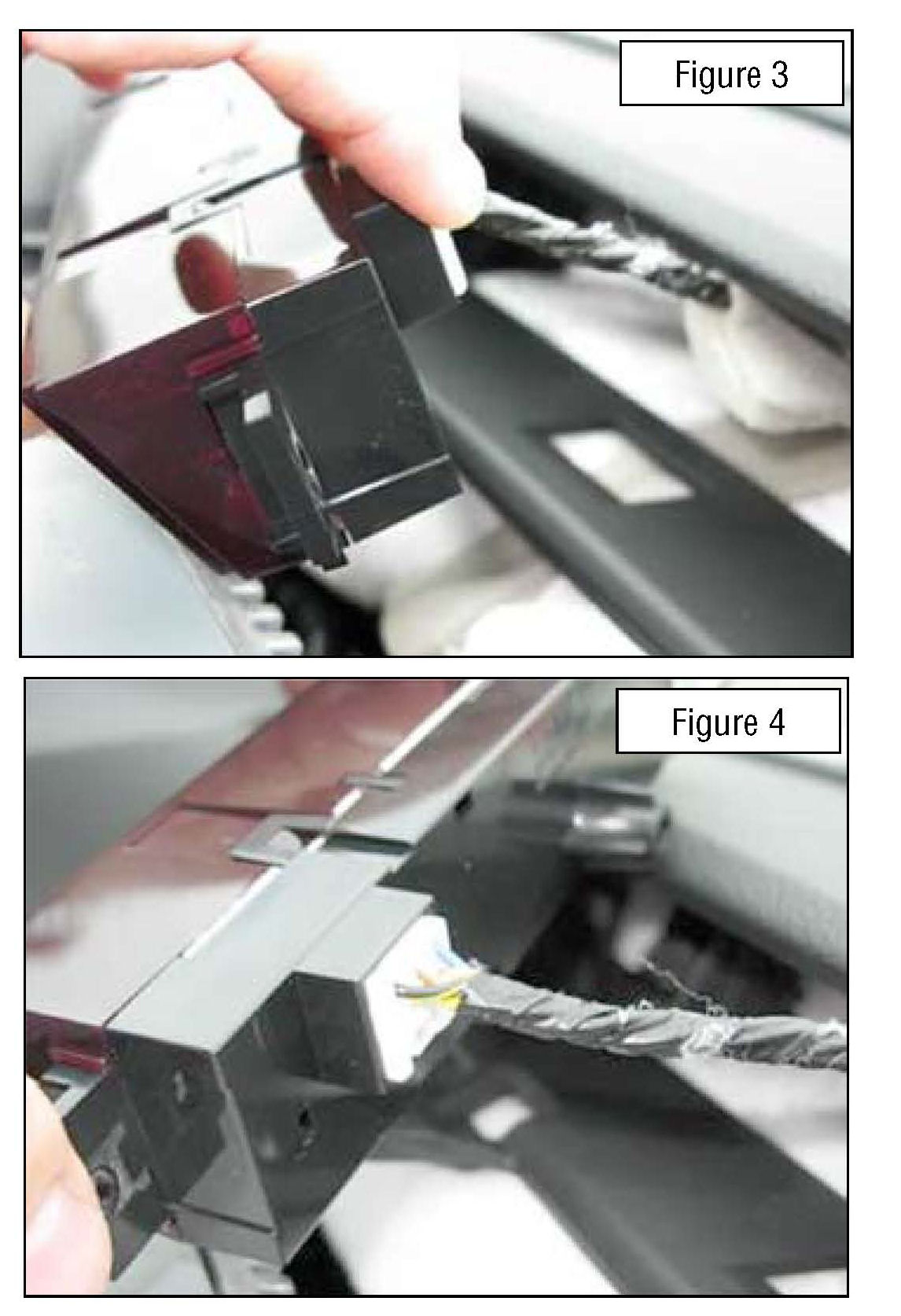 Figure 3

Figure 4