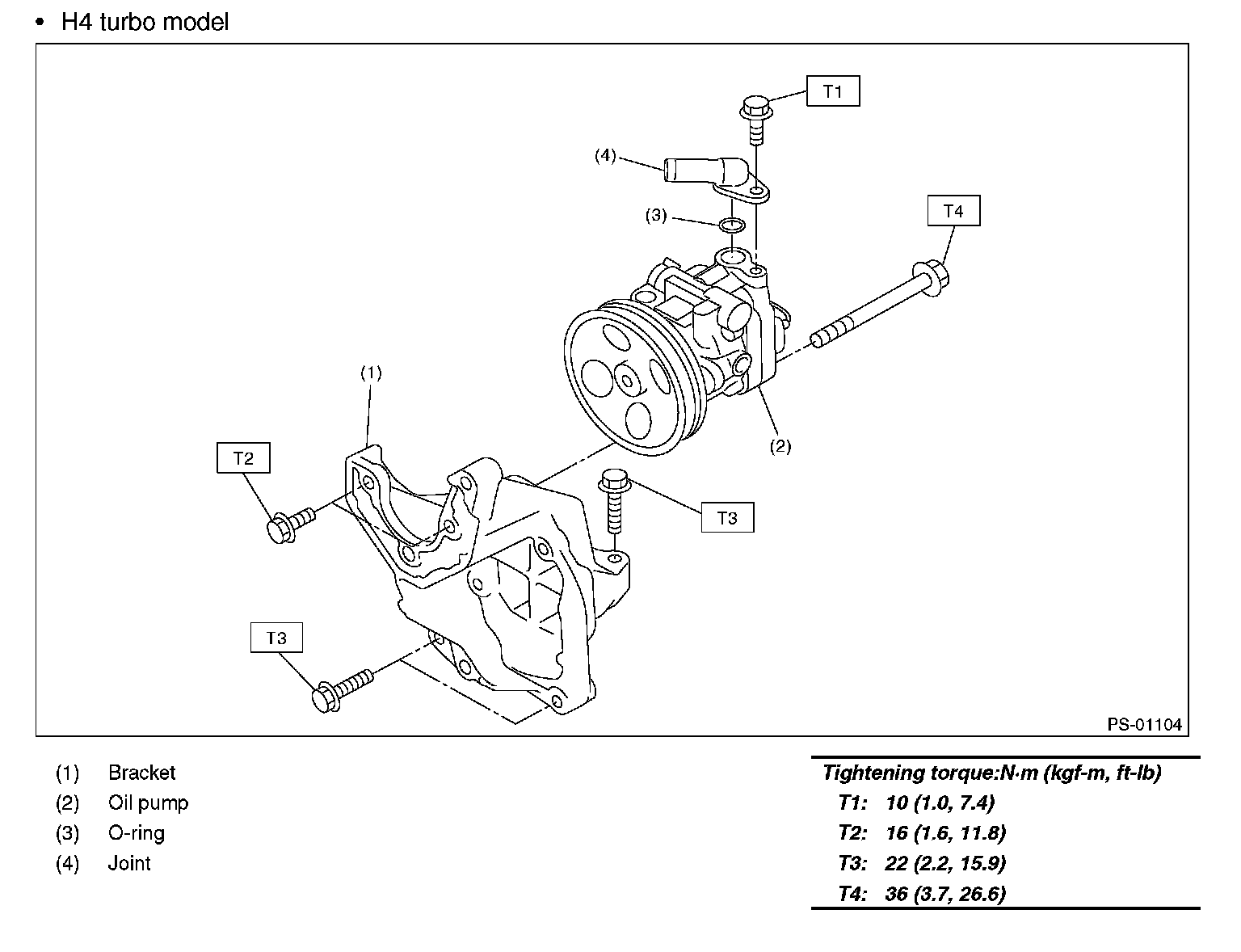 • H4 turbo model

T1
(4)
(3)
T4
(1)
(2)
T2
T3
T3
PS-01104

(1) Bracket
(2) Oil pump
(3) O-ring
(4) Joint

Tightening torque:N·m (kgf-m, ft-lb)
T1: 10 (1.0, 7.4)
T2: 16 (1.6, 11.8)
T3: 22 (2.2, 15.9)
T4: 36 (3.7, 26.6)