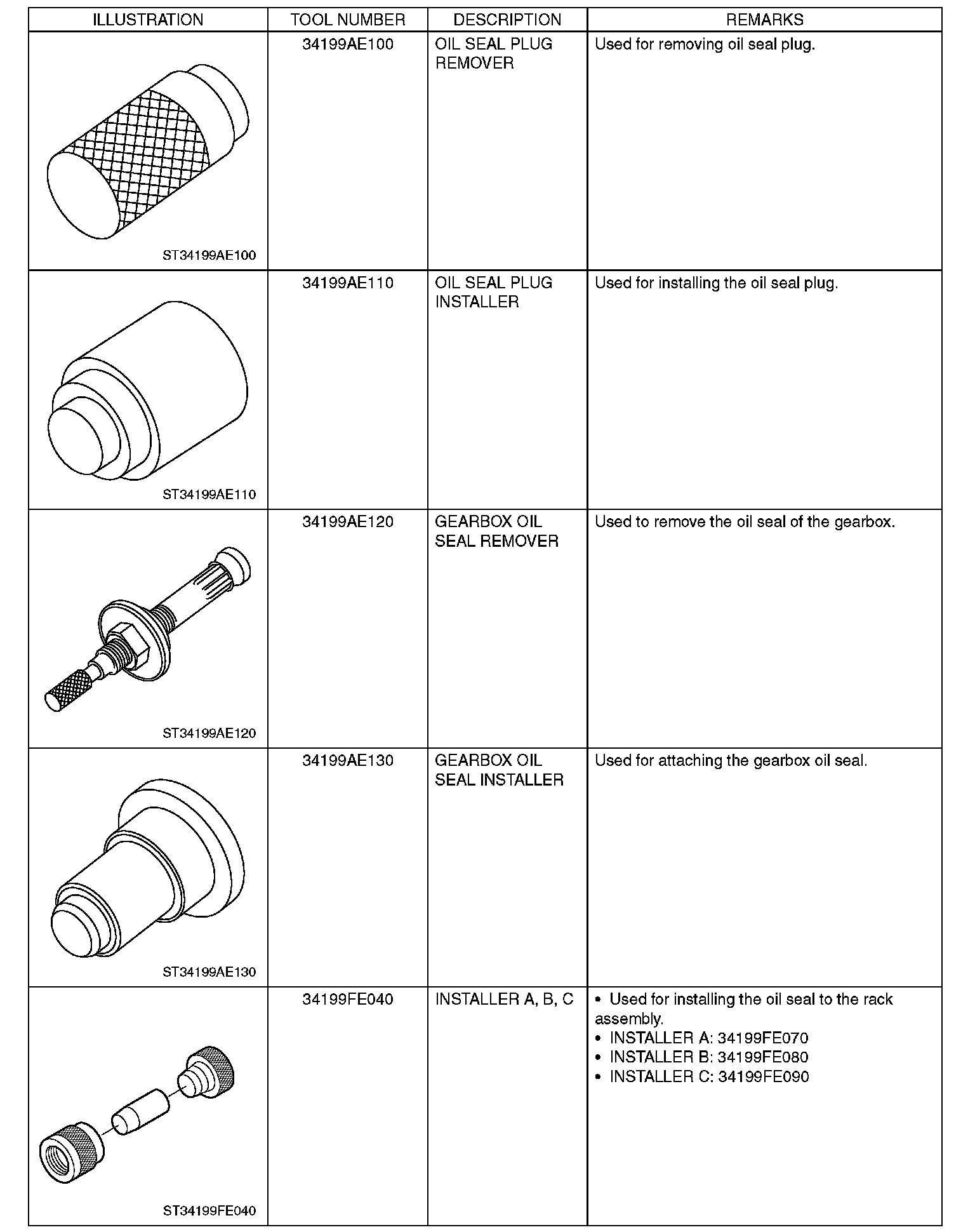 | ILLUSTRATION | TOOL NUMBER | DESCRIPTION | REMARKS |
|---|---|---|---|
| ST34199AE100 | 34199AE100 | OIL SEAL PLUG REMOVER | Used for removing oil seal plug. |
| ST34199AE110 | 34199AE110 | OIL SEAL PLUG INSTALLER | Used for installing the oil seal plug. |
| ST34199AE120 | 34199AE120 | GEARBOX OIL SEAL REMOVER | Used to remove the oil seal of the gearbox. |
| ST34199AE130 | 34199AE130 | GEARBOX OIL SEAL INSTALLER | Used for attaching the gearbox oil seal. |
| ST34199FE040 | 34199FE040 | INSTALLER A, B, C | • Used for installing the oil seal to the rack assembly. • INSTALLER A: 34199FE070 • INSTALLER B: 34199FE080 • INSTALLER C: 34199FE090 |