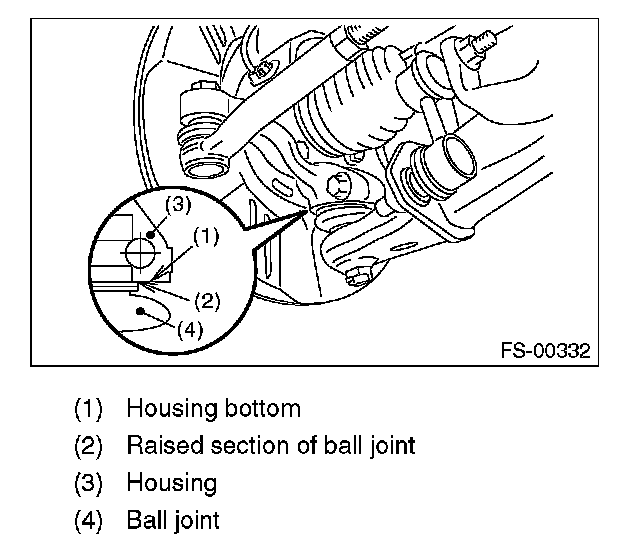 (3)
(1)
(2)
(4)
FS-00332

(1) Housing bottom
(2) Raised section of ball joint
(3) Housing
(4) Ball joint