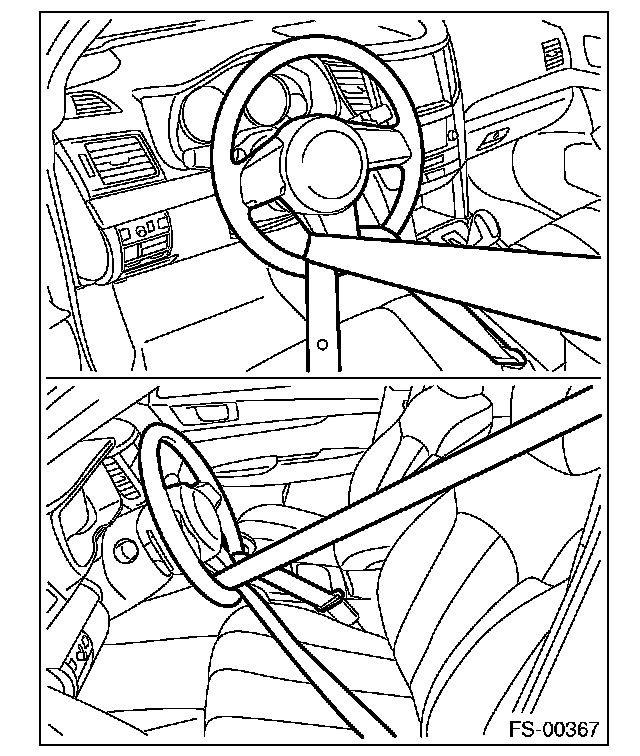 FS-00367