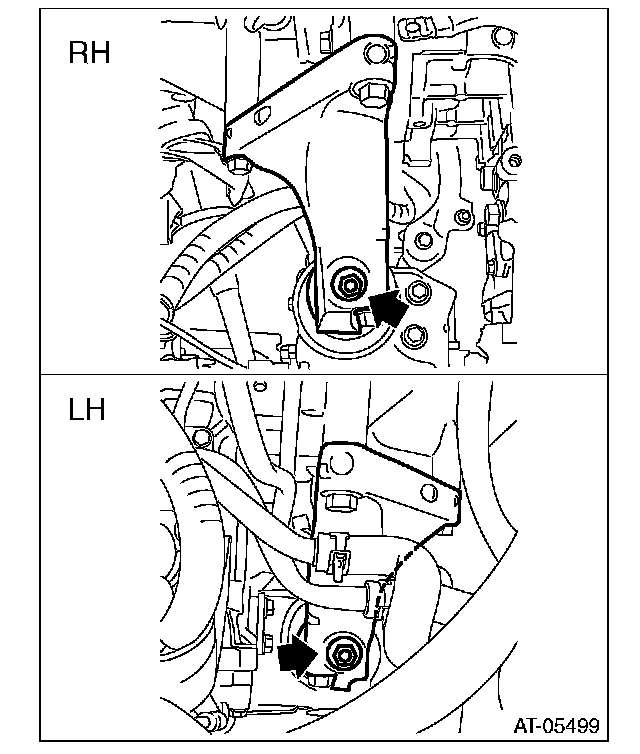 RH

LH

AT-05499