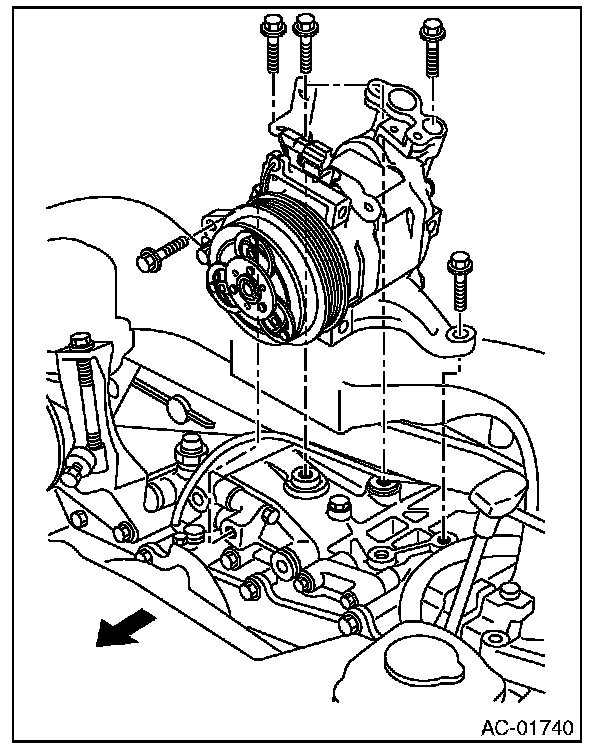 AC-01740