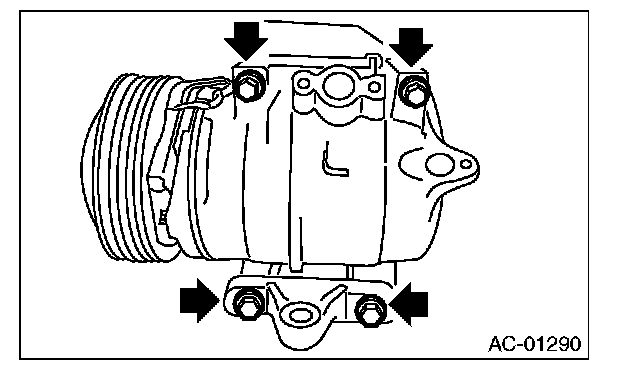 AC-01290