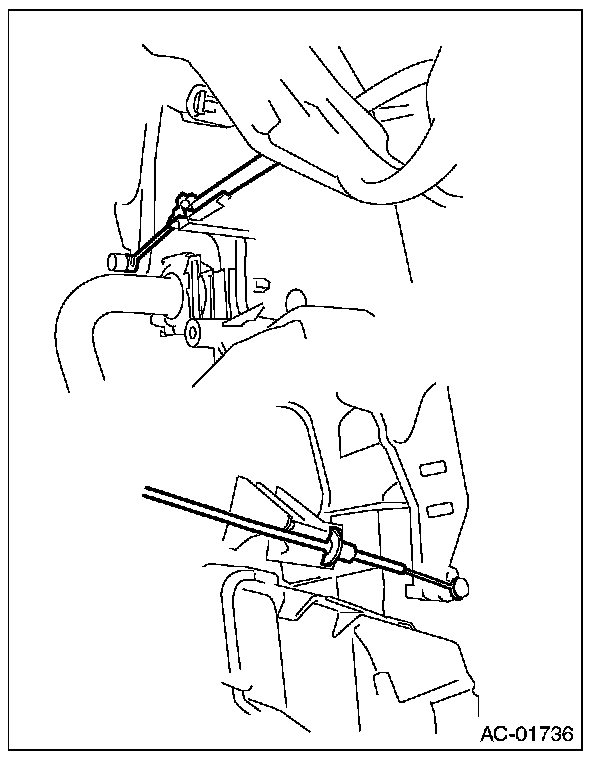 AC-01736