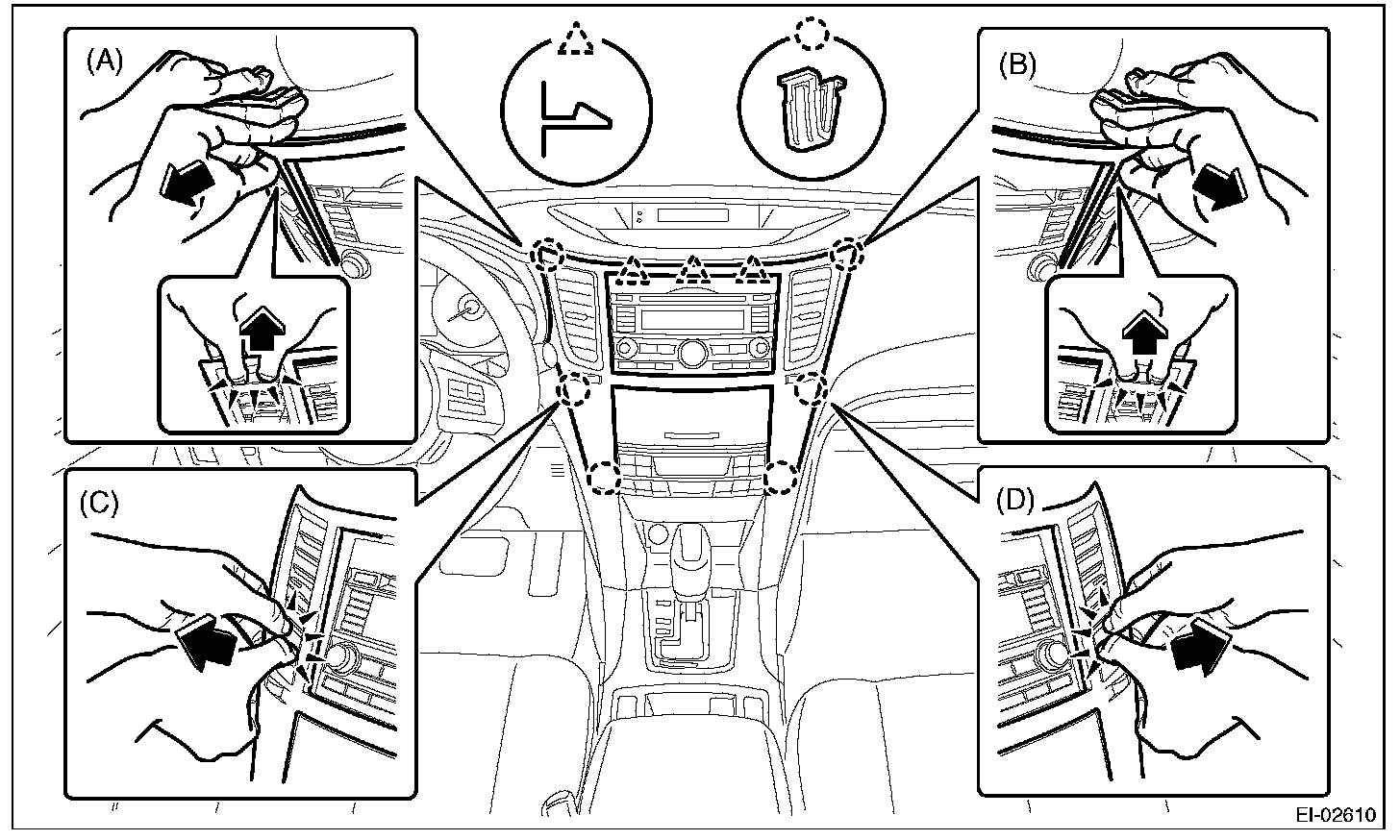 (A)

(B)

(C)

(D)

EI-02610